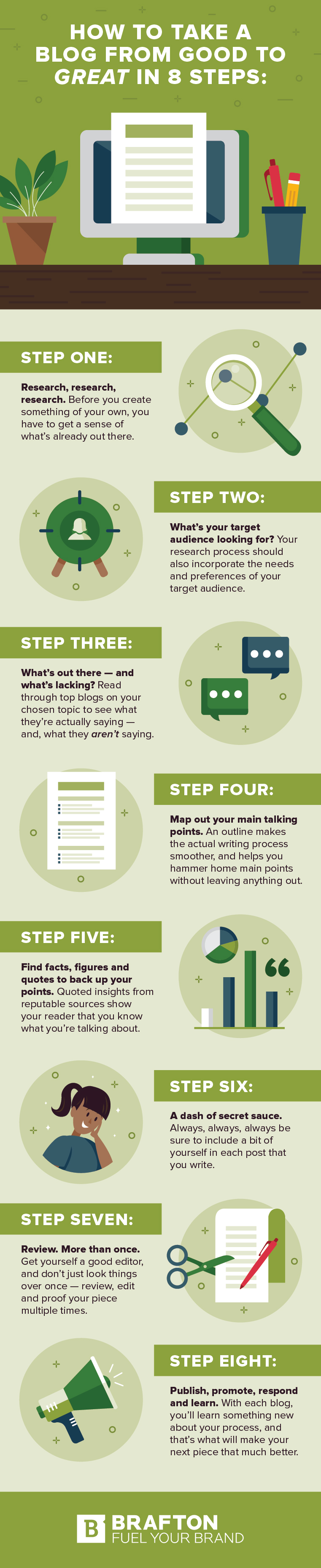 HOW TO TAKE A BLOG FROM GOOD TO GREAT IN 8 STEPS:

STEP ONE:

Research, research, research. Before you create something of your own, you have to get a sense of what's already out there.

STEP TWO:

What's your target audience looking for? Your research process should also incorporate the needs and preferences of your target audience.

STEP THREE:

What's out there — and what's lacking? Read through top blogs on your chosen topic to see what they're actually saying — and, what they aren't saying.

STEP FOUR:

Map out your main talking points. An outline makes the actual writing process smoother, and helps you hammer home main points without leaving anything out.

STEP FIVE:

Find facts, figures and quotes to back up your points. Quoted insights from reputable sources show your reader that you know what you're talking about.

STEP SIX:

A dash of secret sauce. Always, always, always be sure to include a bit of yourself in each post that you write.

STEP SEVEN:

Review. More than once. Get yourself a good editor, and don't just look things over once — review, edit and proof your piece multiple times.

STEP EIGHT:

Publish, promote, respond and learn. With each blog, you'll learn something new about your process, and that's what will make your next piece that much better.

B BRAFTON
FUEL YOUR BRAND