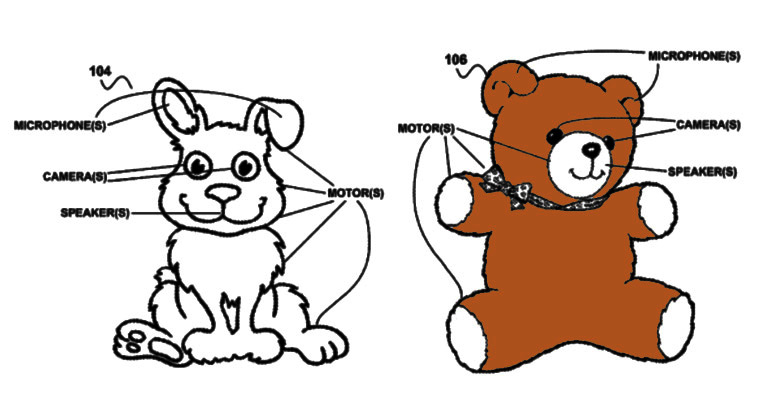 104

MICROPHONE(S)

CAMERA(S)

SPEAKER(S)

MOTOR(S)

106

MICROPHONE(S)

MOTOR(S)

CAMERA(S)

SPEAKER(S)